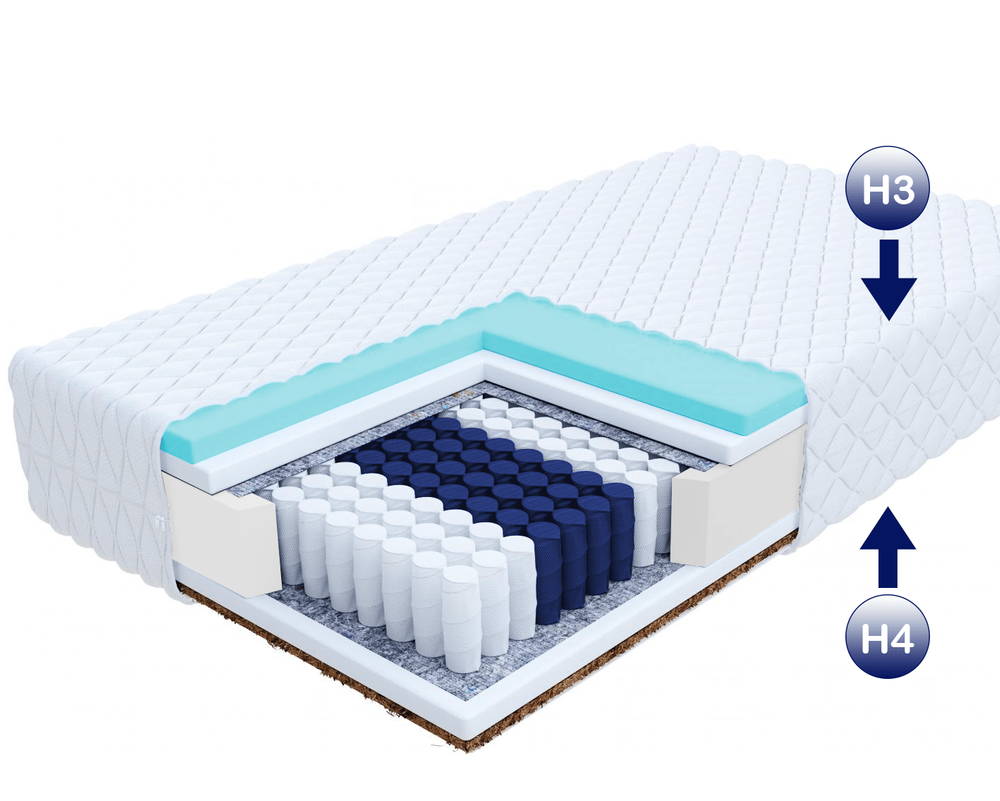 H3

H4